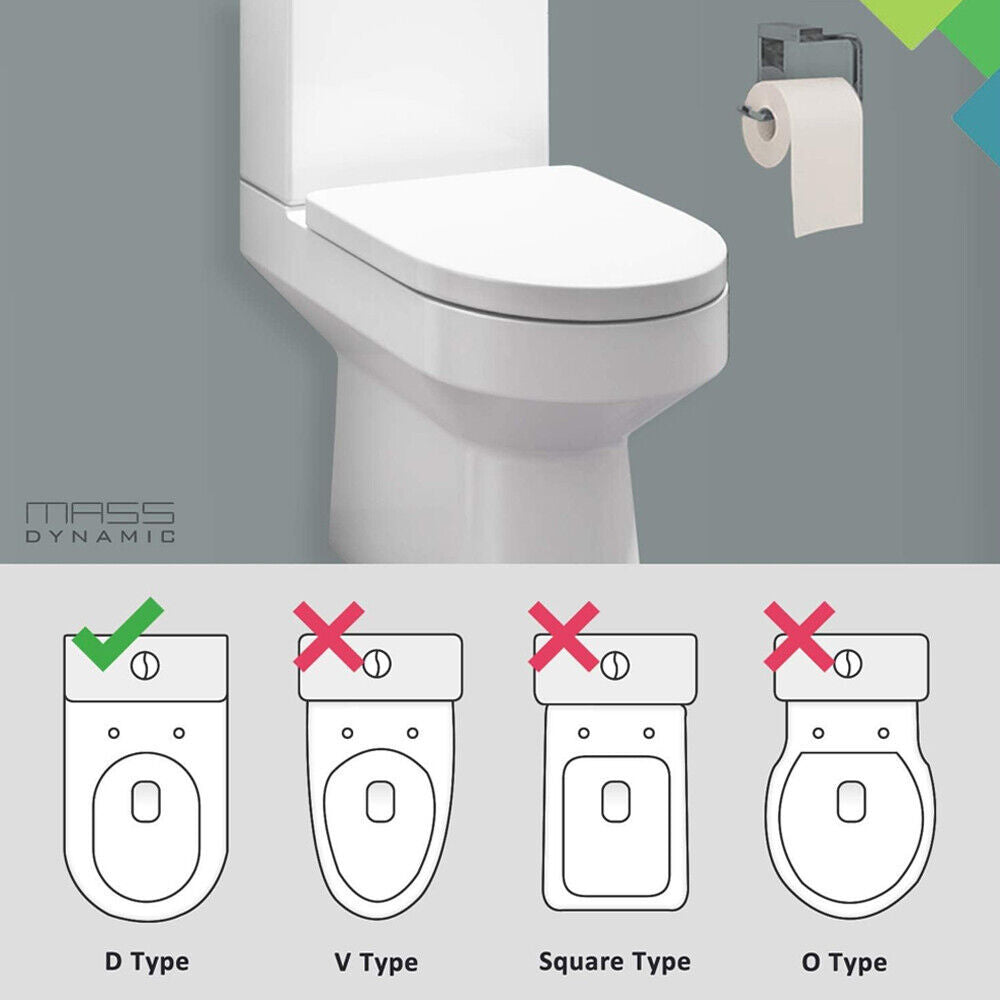 MASS
DYNAMIC

D Type

V Type

Square Type

O Type